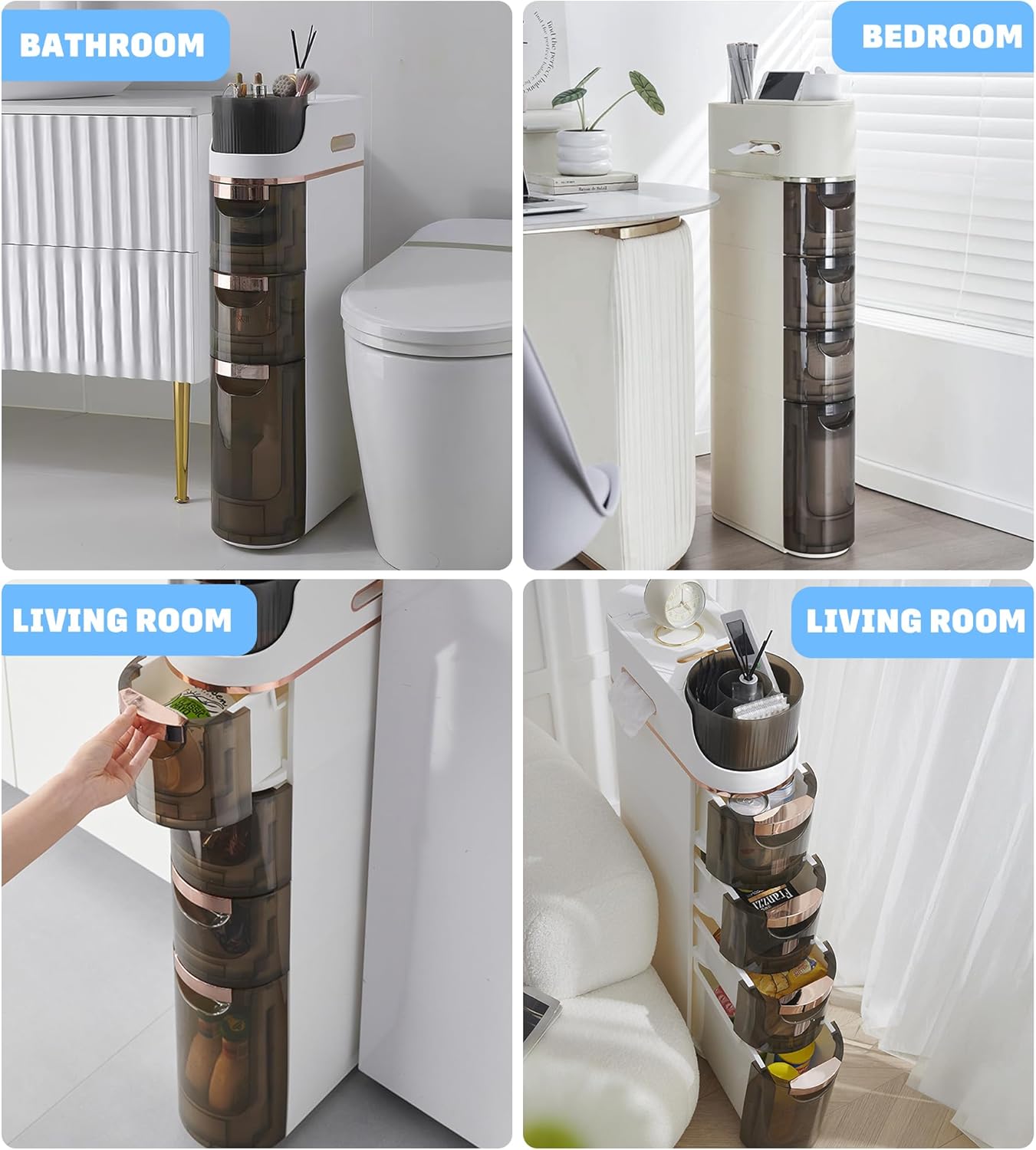 BATHROOM

BEDROOM

LIVING ROOM

LIVING ROOM